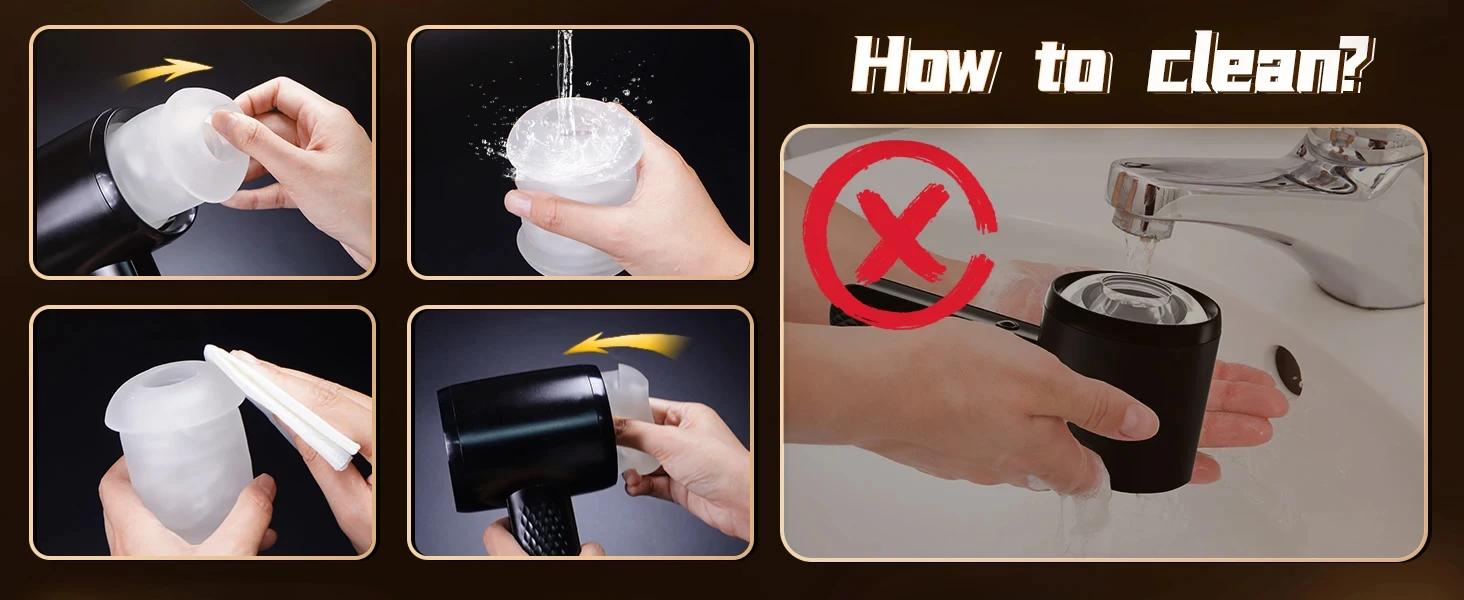 How to clean?